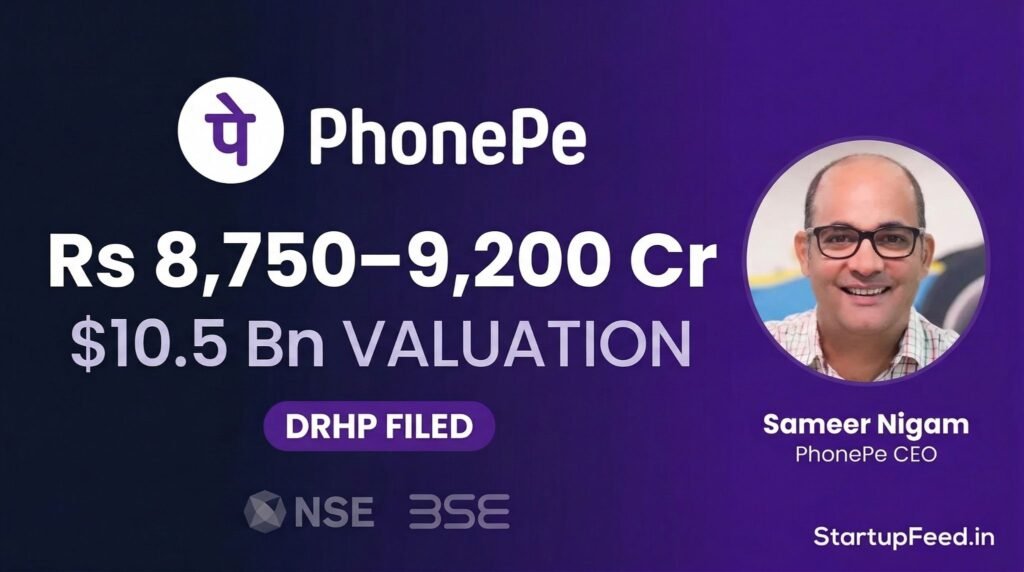 पे PhonePe

Rs 8,750–9,200 Cr

$10.5 Bn VALUATION

DRHP FILED

NSE BSE

Sameer Nigam
PhonePe CEO

StartupFeed.in